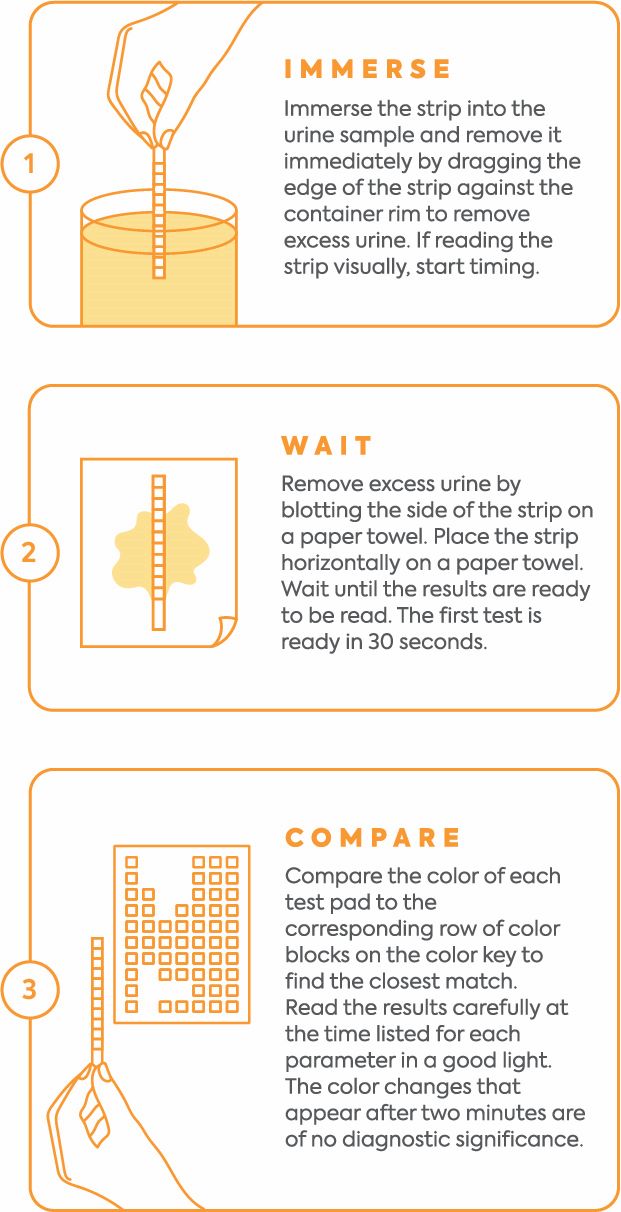 1

IMMERSE

Immerse the strip into the urine sample and remove it immediately by dragging the edge of the strip against the container rim to remove excess urine. If reading the strip visually, start timing.

2

WAIT

Remove excess urine by blotting the side of the strip on a paper towel. Place the strip horizontally on a paper towel. Wait until the results are ready to be read. The first test is ready in 30 seconds.

3

COMPARE

Compare the color of each test pad to the corresponding row of color blocks on the color key to find the closest match. Read the results carefully at the time listed for each parameter in a good light. The color changes that appear after two minutes are of no diagnostic significance.